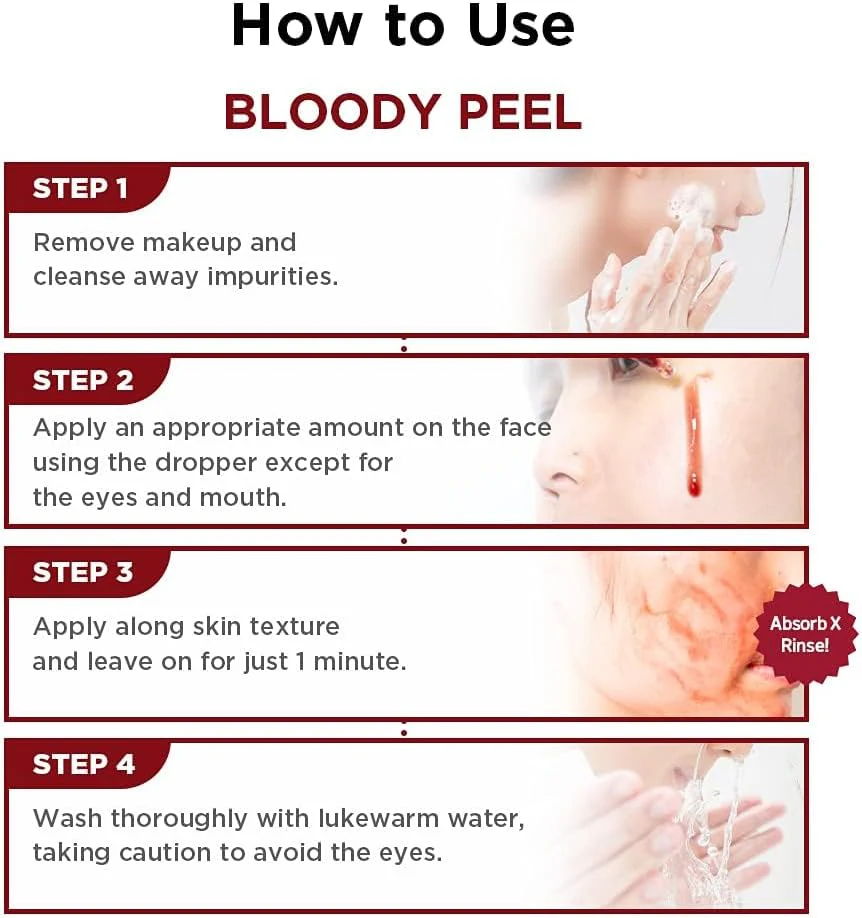 How to Use

BLOODY PEEL

STEP 1

Remove makeup and cleanse away impurities.

STEP 2

Apply an appropriate amount on the face using the dropper except for the eyes and mouth.

STEP 3

Apply along skin texture and leave on for just 1 minute.

Absorb X Rinse!

STEP 4

Wash thoroughly with lukewarm water, taking caution to avoid the eyes.